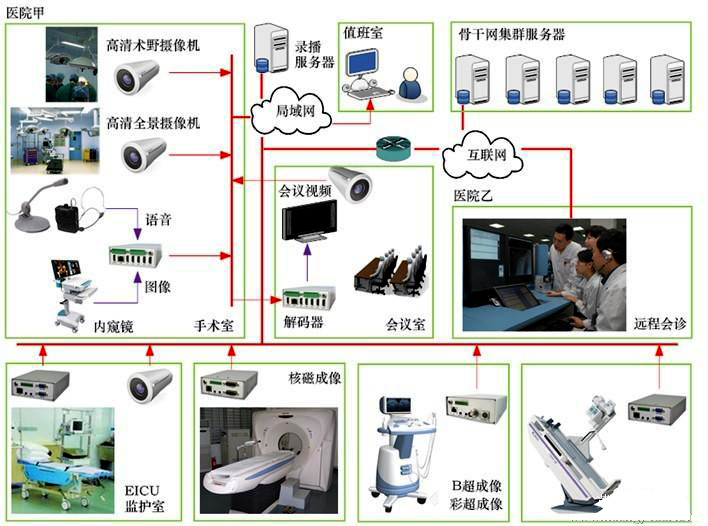 医院甲

高清术野摄像机

高清全景摄像机

语音

图像

内窥镜

手术室

录播服务器

局域网

值班室

骨干网集群服务器

互联网

会议视频

解码器

会议室

医院乙

远程会诊

EICU
监护室

核磁成像

B超成像
彩超成像